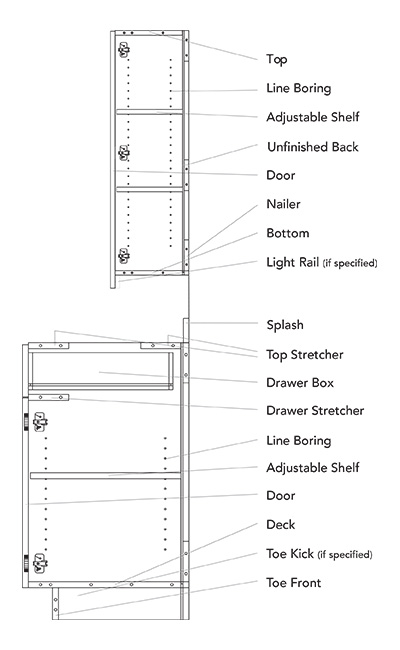 Top
Line Boring
Adjustable Shelf
Unfinished Back
Door
Nailer
Bottom
Light Rail (if specified)
Splash
Top Stretcher
Drawer Box
Drawer Stretcher
Line Boring
Adjustable Shelf
Door
Deck
Toe Kick (if specified)
Toe Front